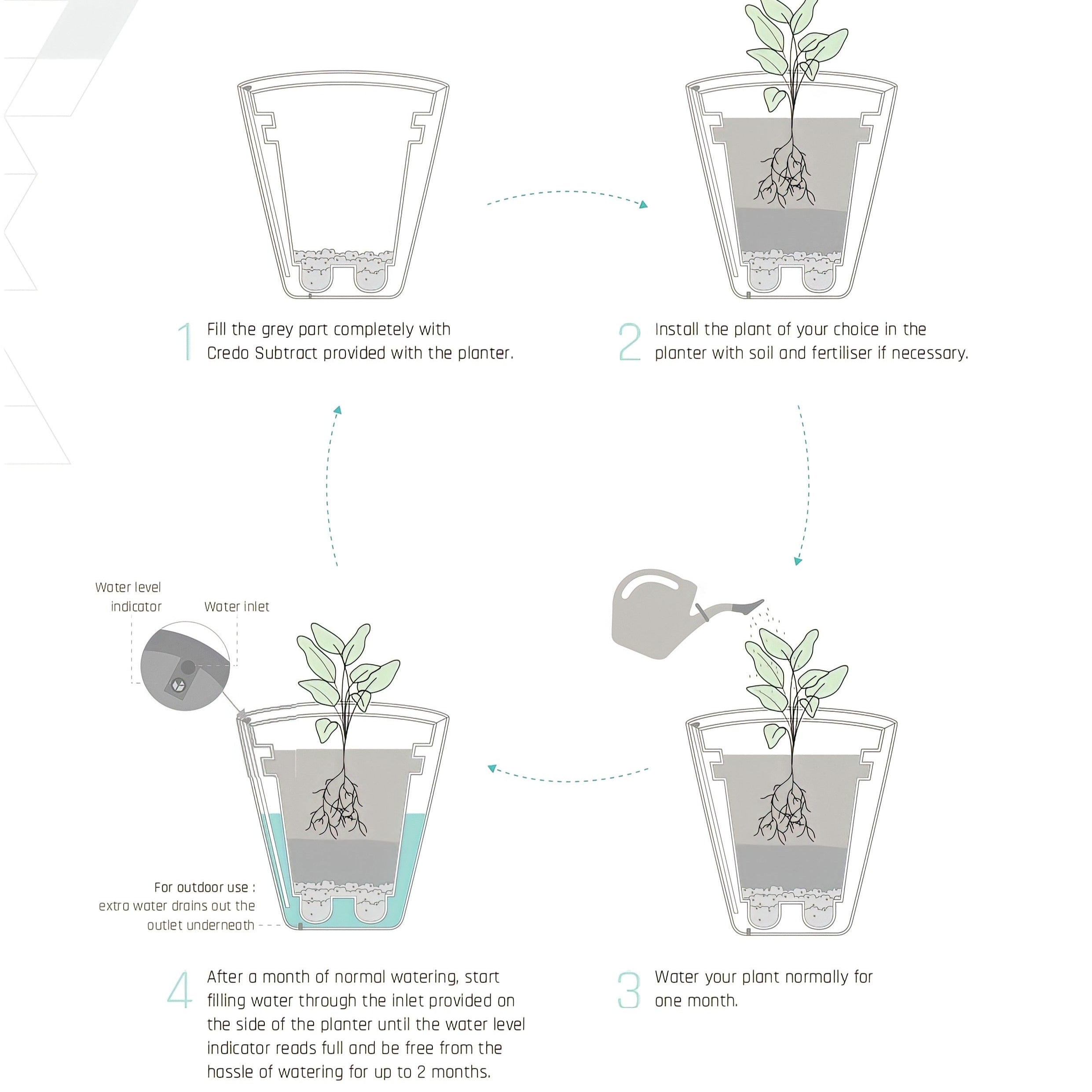 1 Fill the grey part completely with Credo Subtract provided with the planter.

2 Install the plant of your choice in the planter with soil and fertiliser if necessary.

Water level indicator

Water inlet

For outdoor use : extra water drains out the outlet underneath

4 After a month of normal watering, start filling water through the inlet provided on the side of the planter until the water level indicator reads full and be free from the hassle of watering for up to 2 months.

3 Water your plant normally for one month.